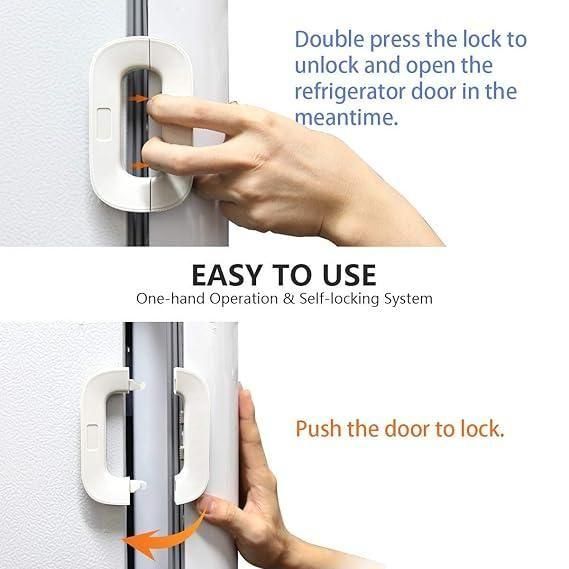 Double press the lock to unlock and open the refrigerator door in the meantime.

EASY TO USE
One-hand Operation & Self-locking System

Push the door to lock.